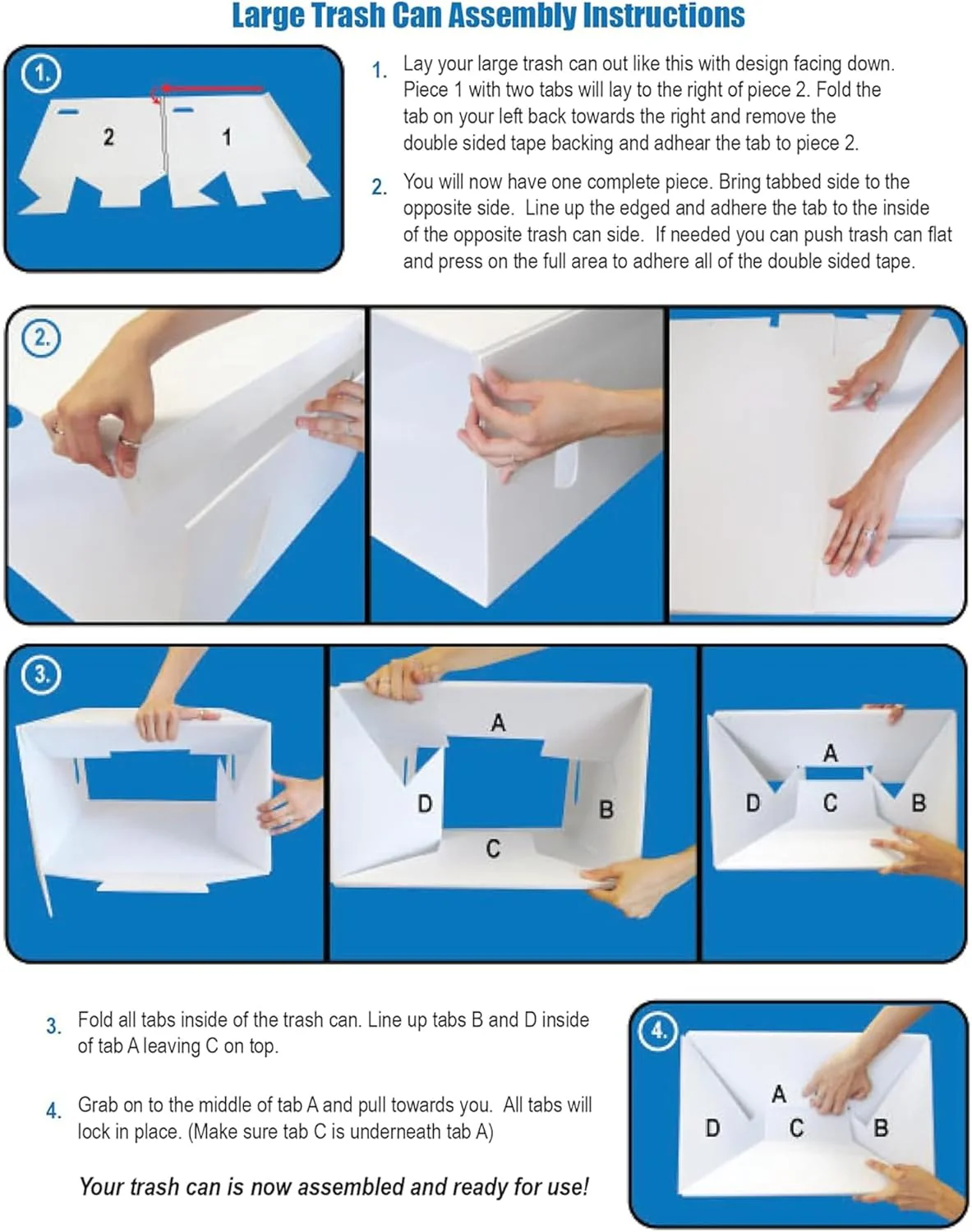 Large Trash Can Assembly Instructions

1.

2

1

1. Lay your large trash can out like this with design facing down. Piece 1 with two tabs will lay to the right of piece 2. Fold the tab on your left back towards the right and remove the double sided tape backing and adhear the tab to piece 2.

2. You will now have one complete piece. Bring tabbed side to the opposite side. Line up the edged and adhere the tab to the inside of the opposite trash can side. If needed you can push trash can flat and press on the full area to adhere all of the double sided tape.

2.

3.

A

D

B

C

A

D

C

B

3. Fold all tabs inside of the trash can. Line up tabs B and D inside of tab A leaving C on top.

4. Grab on to the middle of tab A and pull towards you. All tabs will lock in place. (Make sure tab C is underneath tab A)

Your trash can is now assembled and ready for use!

4.

A

D

C

B